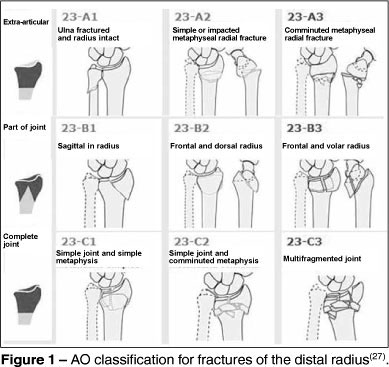 Extra-articular

23-A1
Ulna fractured and radius intact

23-A2
Simple or impacted metaphyseal radial fracture

23-A3
Comminuted metaphyseal radial fracture

Part of joint

23-B1
Sagittal in radius

23-B2
Frontal and dorsal radius

23-B3
Frontal and volar radius

Complete joint

23-C1
Simple joint and simple metaphysis

23-C2
Simple joint and comminuted metaphysis

23-C3
Multifragmented joint

**Figure 1** – AO classification for fractures of the distal radius$^{(27)}$.