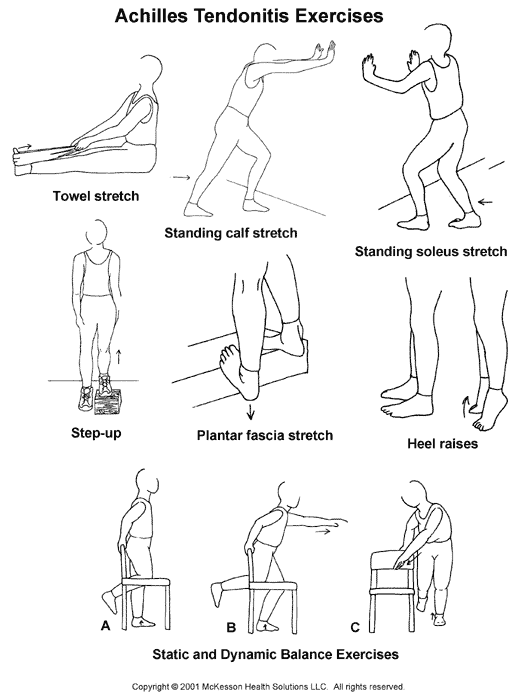 Achilles Tendonitis Exercises

Towel stretch

Standing calf stretch

Standing soleus stretch

Step-up

Plantar fascia stretch

Heel raises

A

B

C

Static and Dynamic Balance Exercises

Copyright © 2001 McKesson Health Solutions LLC. All rights reserved.